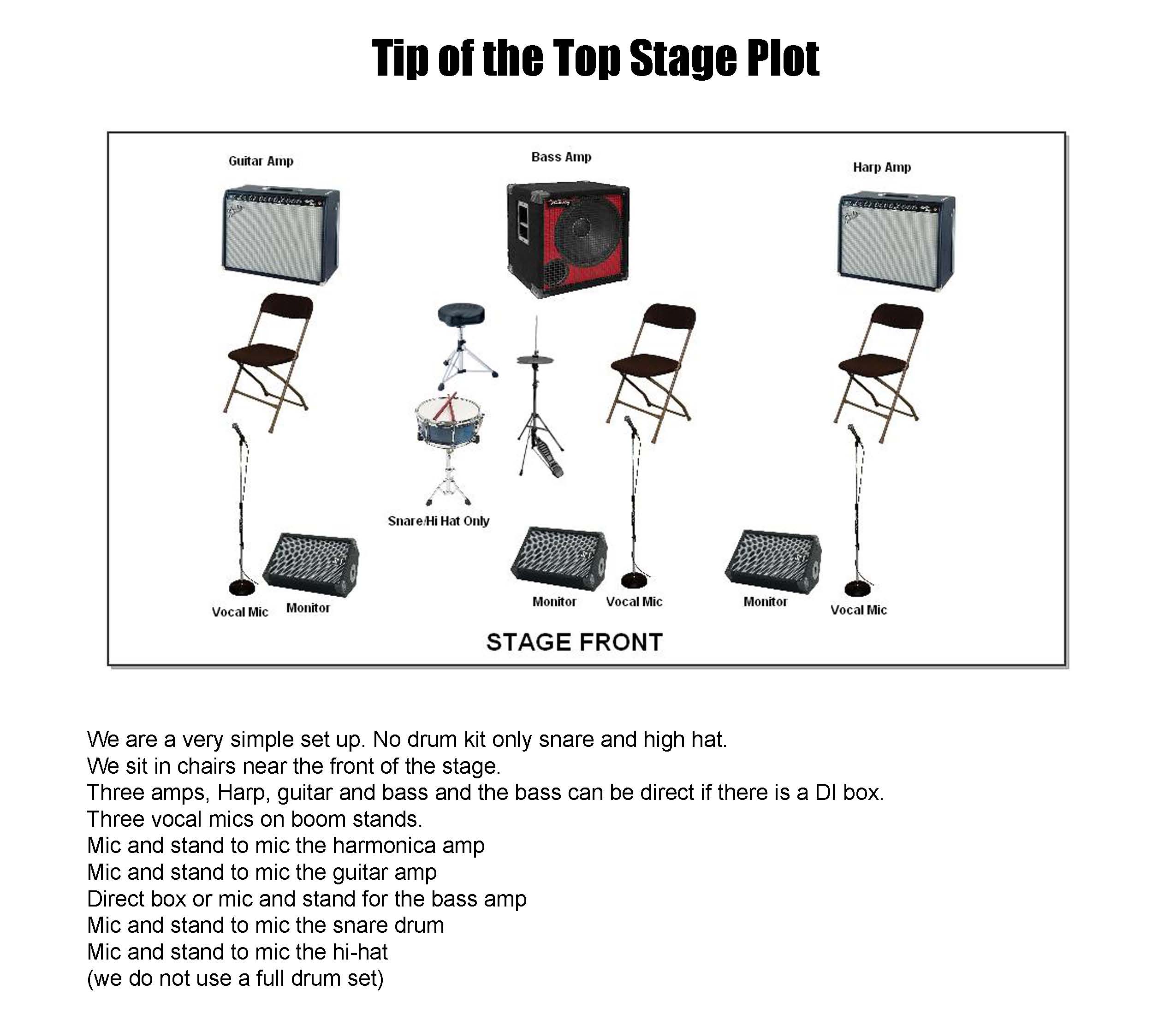 Tip of the Top Stage Plot

Guitar Amp

Bass Amp

Harp Amp

Snare/Hi Hat Only

Vocal Mic

Monitor

Monitor

Vocal Mic

Monitor

Vocal Mic

STAGE FRONT

We are a very simple set up. No drum kit only snare and high hat.
We sit in chairs near the front of the stage.
Three amps, Harp, guitar and bass and the bass can be direct if there is a DI box.
Three vocal mics on boom stands.
Mic and stand to mic the harmonica amp
Mic and stand to mic the guitar amp
Direct box or mic and stand for the bass amp
Mic and stand to mic the snare drum
Mic and stand to mic the hi-hat
(we do not use a full drum set)